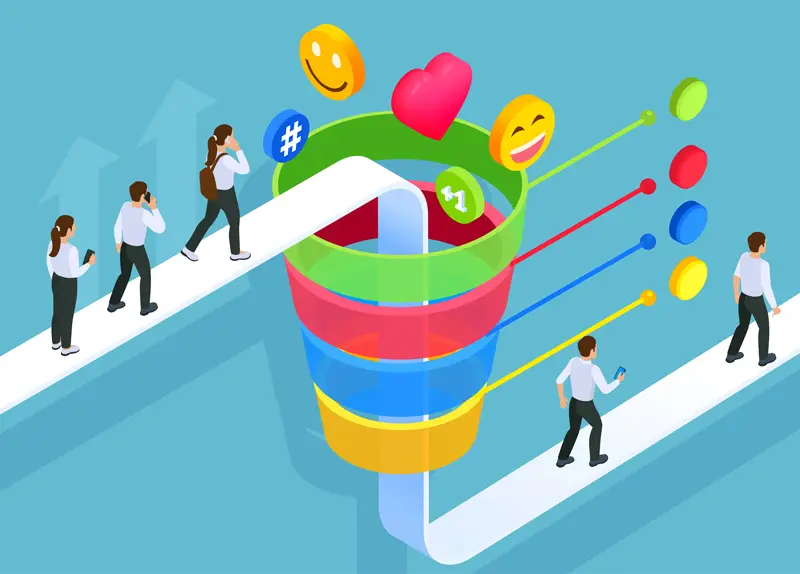 #

+1